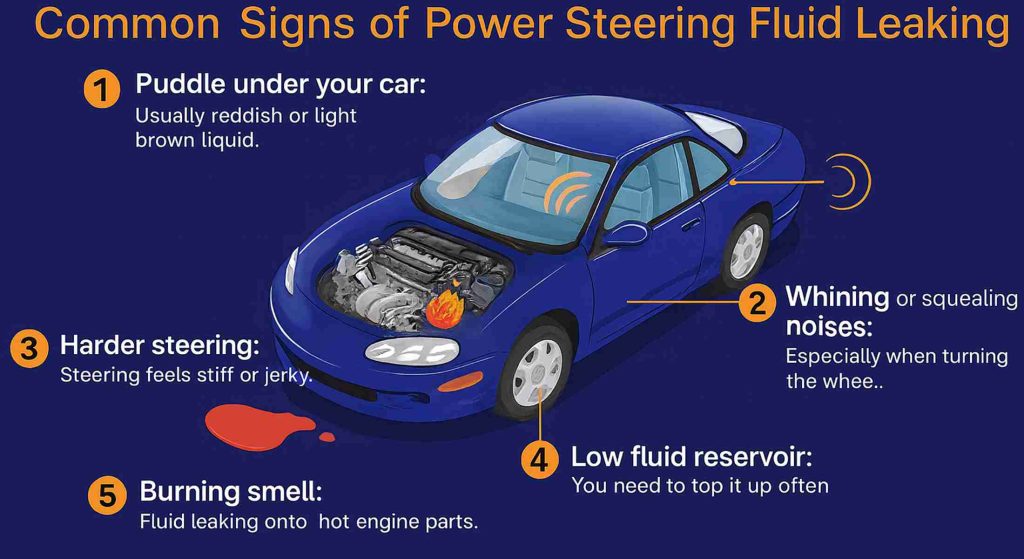 Common Signs of Power Steering Fluid Leaking

1 Puddle under your car:
Usually reddish or light brown liquid.

2 Whining or squealing noises:
Especially when turning the whee..

3 Harder steering:
Steering feels stiff or jerky.

4 Low fluid reservoir:
You need to top it up often

5 Burning smell:
Fluid leaking onto hot engine parts.